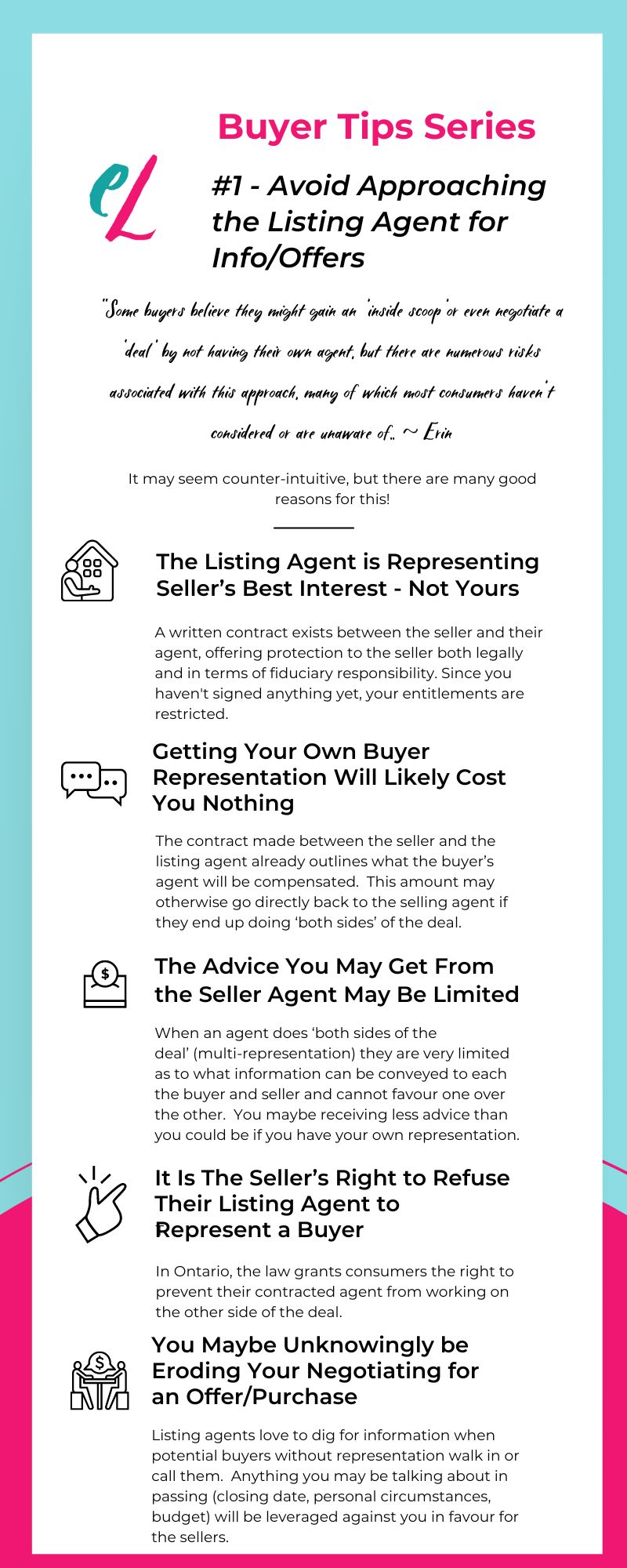 Buyer Tips Series

eL

#1 - Avoid Approaching the Listing Agent for Info/Offers

"Some buyers believe they might gain an 'inside scoop' or even negotiate a 'deal' by not having their own agent, but there are numerous risks associated with this approach, many of which most consumers haven't considered or are unaware of.. ~ Erin

It may seem counter-intuitive, but there are many good reasons for this!

The Listing Agent is Representing Seller's Best Interest - Not Yours

A written contract exists between the seller and their agent, offering protection to the seller both legally and in terms of fiduciary responsibility. Since you haven't signed anything yet, your entitlements are restricted.

Getting Your Own Buyer Representation Will Likely Cost You Nothing

The contract made between the seller and the listing agent already outlines what the buyer's agent will be compensated. This amount may otherwise go directly back to the selling agent if they end up doing 'both sides' of the deal.

The Advice You May Get From the Seller Agent May Be Limited

When an agent does 'both sides of the deal' (multi-representation) they are very limited as to what information can be conveyed to each the buyer and seller and cannot favour one over the other. You maybe receiving less advice than you could be if you have your own representation.

It Is The Seller's Right to Refuse Their Listing Agent to Represent a Buyer

In Ontario, the law grants consumers the right to prevent their contracted agent from working on the other side of the deal.

You Maybe Unknowingly be Eroding Your Negotiating for an Offer/Purchase

Listing agents love to dig for information when potential buyers without representation walk in or call them. Anything you may be talking about in passing (closing date, personal circumstances, budget) will be leveraged against you in favour for the sellers.